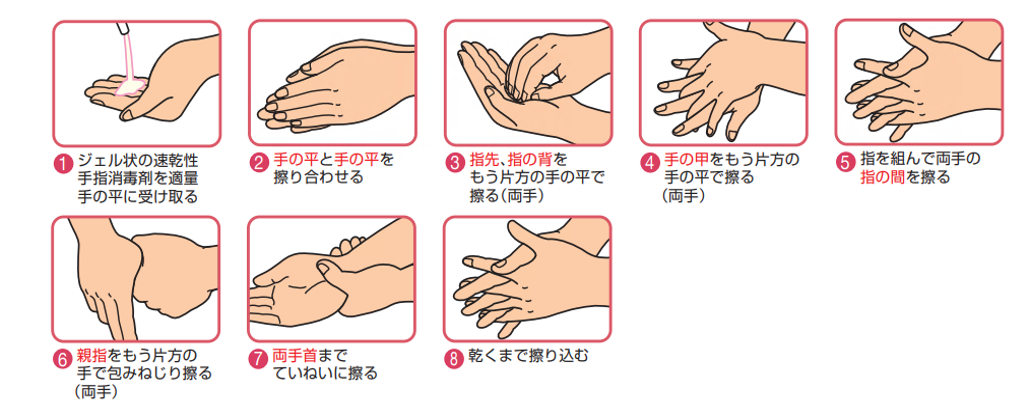 1 ジェル状の速乾性手指消毒剤を適量手の平に受け取る

2 手の平と手の平を擦り合わせる

3 指先、指の背をもう片方の手の平で擦る（両手）

4 手の甲をもう片方の手の平で擦る（両手）

5 指を組んで両手の指の間を擦る

6 親指をもう片方の手で包みねじり擦る（両手）

7 両手首までていねいに擦る

8 乾くまで擦り込む